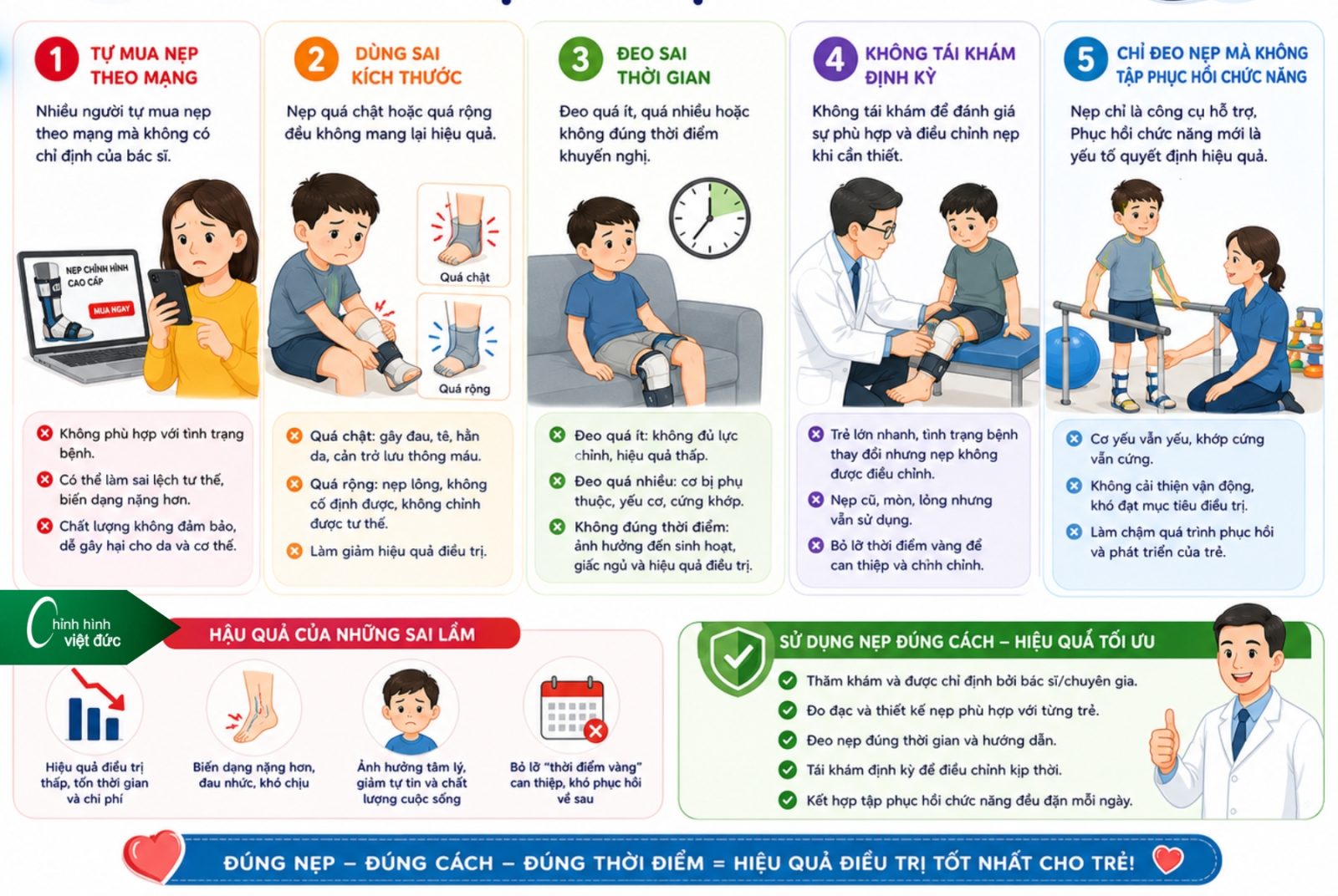 1 TỰ MUA NẸP THEO MẠNG

Nhiều người tự mua nẹp theo mạng mà không có chỉ định của bác sĩ.

NẸP CHỈNH HÌNH CAO CẤP

MUA NGAY

Không phù hợp với tình trạng bệnh.

Có thể làm sai lệch tư thế, biến dạng nặng hơn.

Chất lượng không đảm bảo, dễ gây hại cho da và cơ thể.

2 DÙNG SAI KÍCH THƯỚC

Nẹp quá chật hoặc quá rộng đều không mang lại hiệu quả.

Quá chật

Quá rộng

Quá chật: gây đau, tê, hằn da, cản trở lưu thông máu.

Quá rộng: nẹp lỏng, không cố định được, không chỉnh được tư thế.

Làm giảm hiệu quả điều trị.

3 ĐEO SAI THỜI GIAN

Đeo quá ít, quá nhiều hoặc không đúng thời điểm khuyến nghị.

Đeo quá ít: không đủ lực chỉnh, hiệu quả thấp.

Đeo quá nhiều: cơ bị phụ thuộc, yếu cơ, cứng khớp.

Không đúng thời điểm: ảnh hưởng đến sinh hoạt, giấc ngủ và hiệu quả điều trị.

4 KHÔNG TÁI KHÁM ĐỊNH KỲ

Không tái khám để đánh giá sự phù hợp và điều chỉnh nẹp khi cần thiết.

Trẻ lớn nhanh, tình trạng bệnh thay đổi nhưng nẹp không được điều chỉnh.

Nẹp cũ, mòn, lỏng nhưng vẫn sử dụng.

Bỏ lỡ thời điểm vàng để can thiệp và chỉnh chỉnh.

5 CHỈ ĐEO NẸP MÀ KHÔNG TẬP PHỤC HỒI CHỨC NĂNG

Nẹp chỉ là công cụ hỗ trợ, Phục hồi chức năng mới là yếu tố quyết định hiệu quả.

Cơ yếu vẫn yếu, khớp cứng vẫn cứng.

Không cải thiện vận động, khó đạt mục tiêu điều trị.

Làm chậm quá trình phục hồi và phát triển của trẻ.

Chỉnh hình việt đức

HẬU QUẢ CỦA NHỮNG SAI LẦM

Hiệu quả điều trị thấp, tốn thời gian và chi phí

Biến dạng nặng hơn, đau nhức, khó chịu

Ảnh hưởng tâm lý, giảm tự tin và chất lượng cuộc sống

Bỏ lỡ "thời điểm vàng" can thiệp, khó phục hồi về sau

SỬ DỤNG NẸP ĐÚNG CÁCH – HIỆU QUẢ TỐI ƯU

Thăm khám và được chỉ định bởi bác sĩ/chuyên gia.

Đo đạc và thiết kế nẹp phù hợp với từng trẻ.

Đeo nẹp đúng thời gian và hướng dẫn.

Tái khám định kỳ để điều chỉnh kịp thời.

Kết hợp tập phục hồi chức năng đều đặn mỗi ngày.

ĐÚNG NẸP – ĐÚNG CÁCH – ĐÚNG THỜI ĐIỂM = HIỆU QUẢ ĐIỀU TRỊ TỐT NHẤT CHO TRẺ!